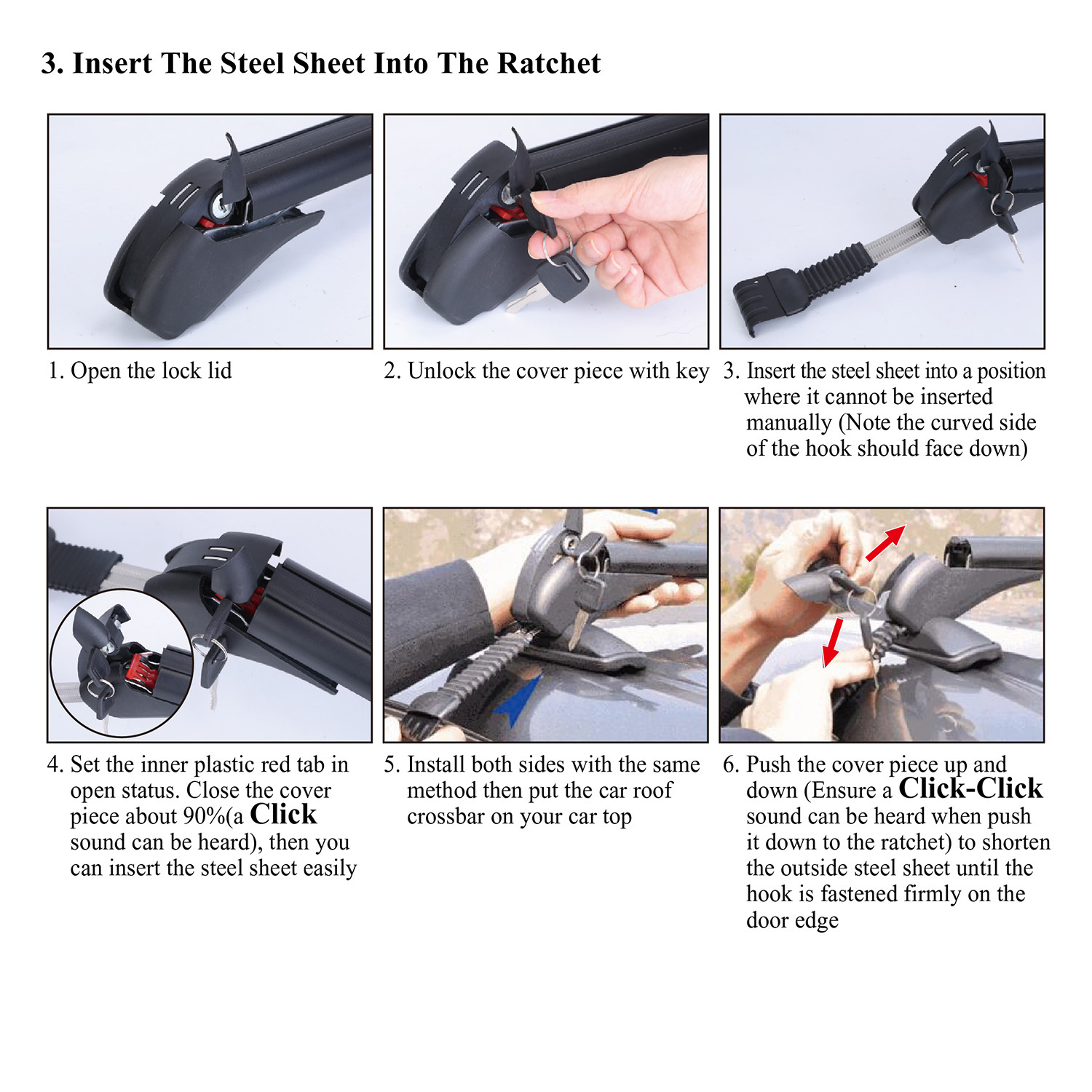 3. Insert The Steel Sheet Into The Ratchet

1. Open the lock lid

2. Unlock the cover piece with key

3. Insert the steel sheet into a position where it cannot be inserted manually (Note the curved side of the hook should face down)

4. Set the inner plastic red tab in open status. Close the cover piece about 90%(a Click sound can be heard), then you can insert the steel sheet easily

5. Install both sides with the same method then put the car roof crossbar on your car top

6. Push the cover piece up and down (Ensure a Click-Click sound can be heard when push it down to the ratchet) to shorten the outside steel sheet until the hook is fastened firmly on the door edge